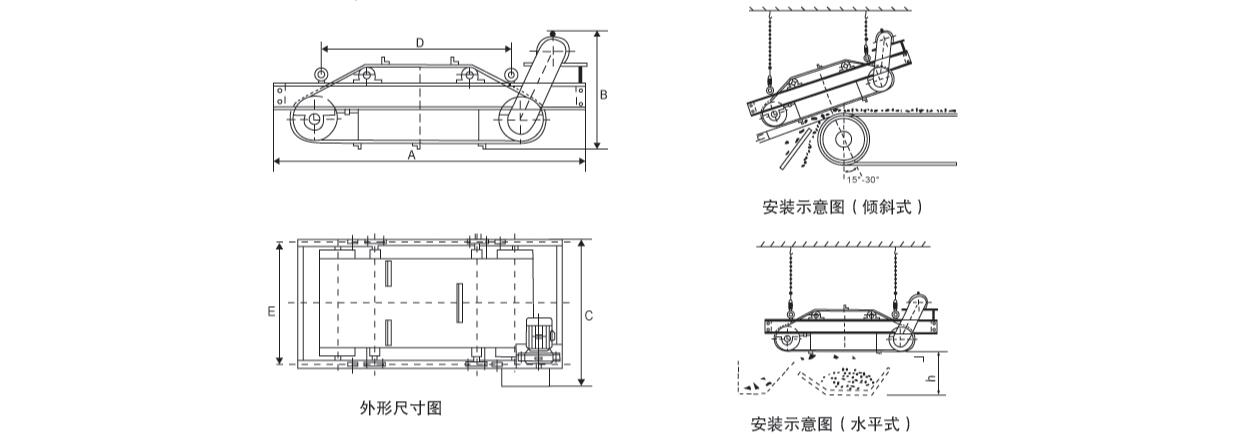 D
B
A
E
C
外形尺寸图
15°-30°
安装示意图（倾斜式）
h
安装示意图（水平式）